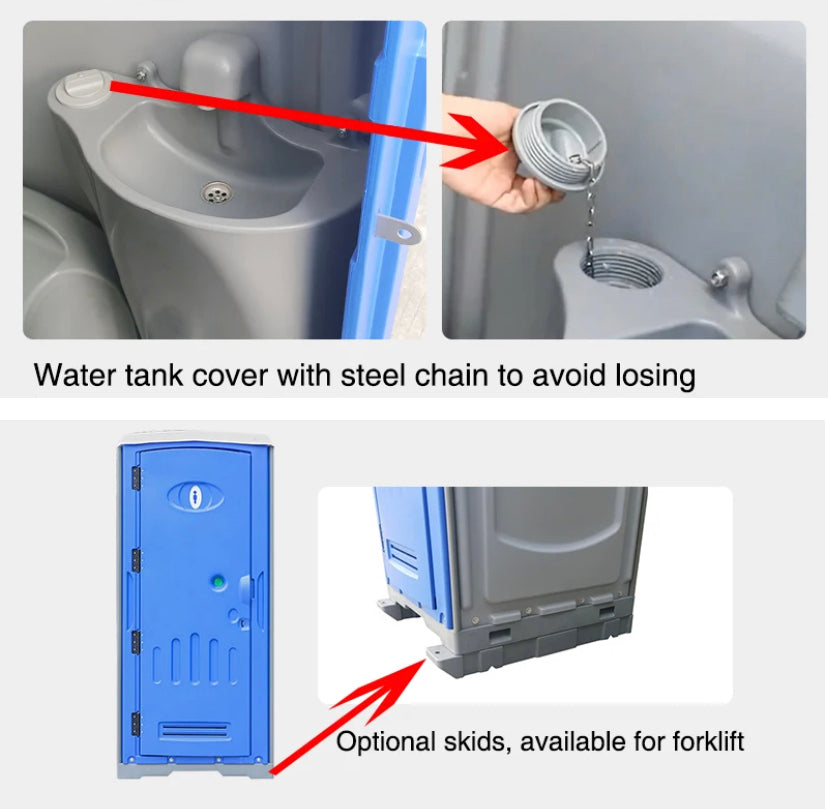 Water tank cover with steel chain to avoid losing

Optional skids, available for forklift