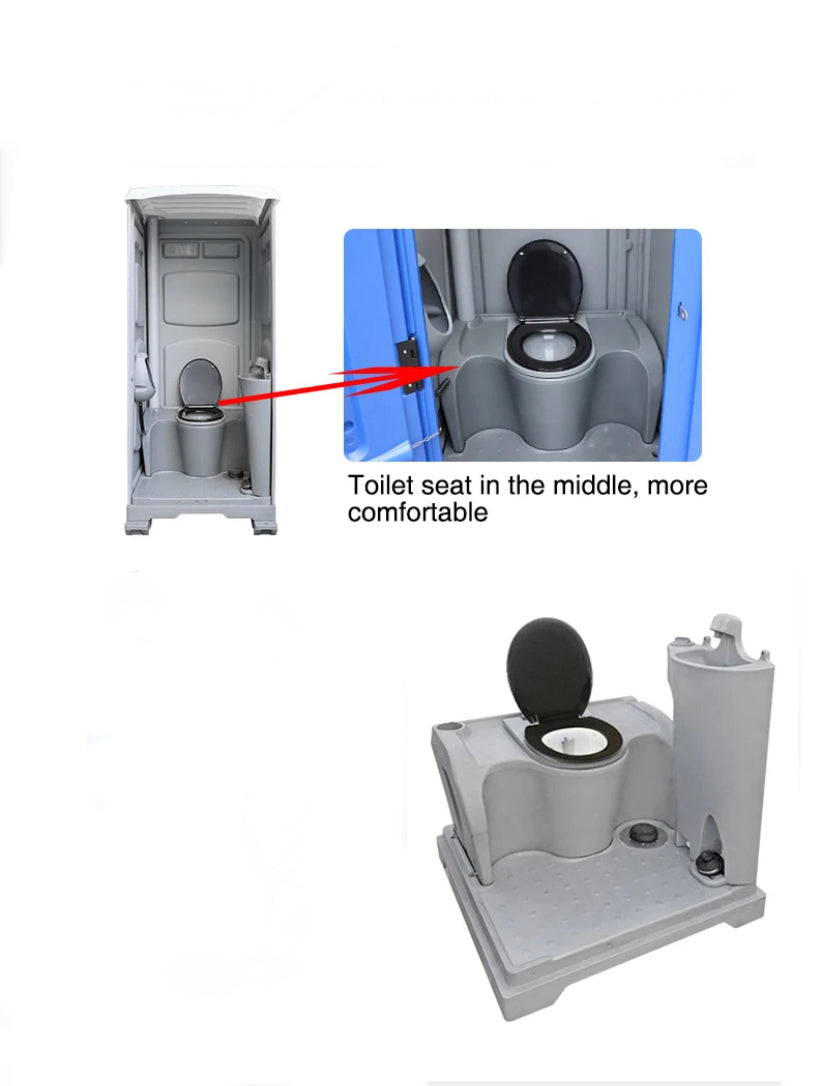 Toilet seat in the middle, more comfortable