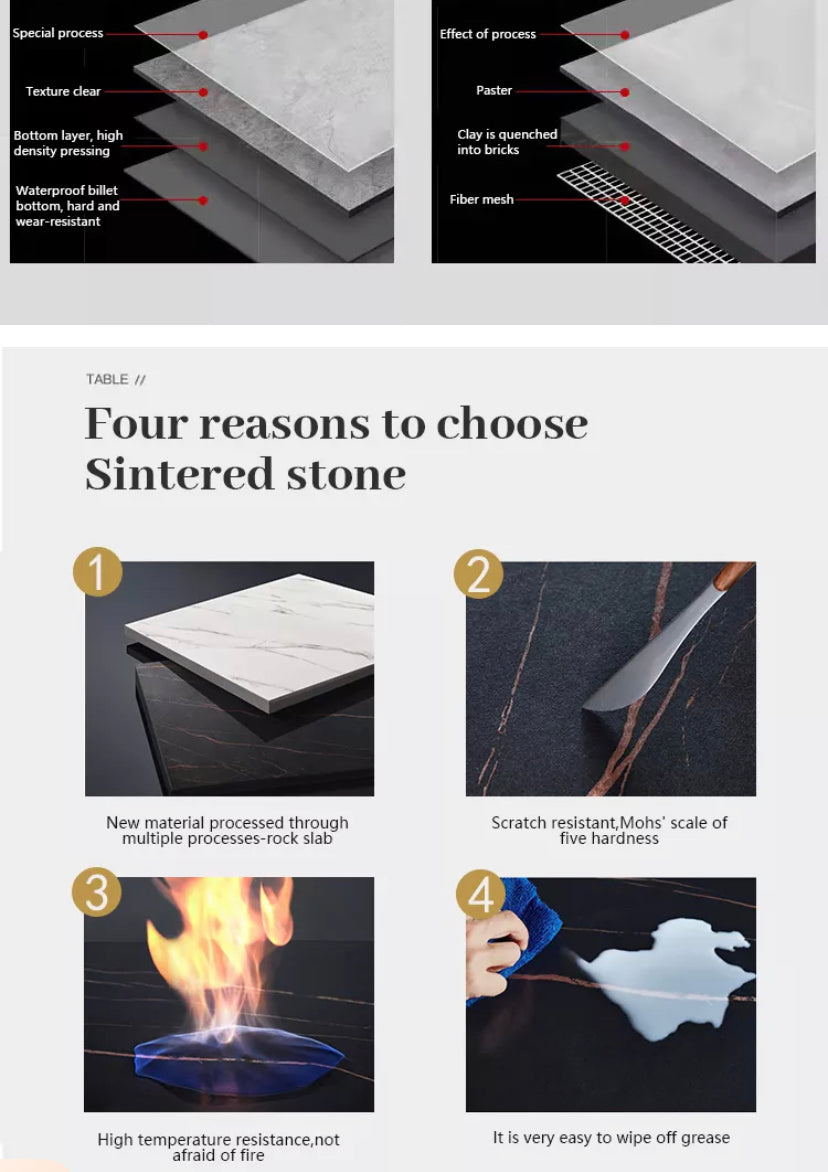 Special process
Texture clear
Bottom layer, high density pressing
Waterproof billet bottom, hard and wear-resistant

Effect of process
Paster
Clay is quenched into bricks
Fiber mesh

TABLE //

Four reasons to choose Sintered stone

1

New material processed through multiple processes-rock slab

2

Scratch resistant,Mohs' scale of five hardness

3

High temperature resistance,not afraid of fire

4

It is very easy to wipe off grease