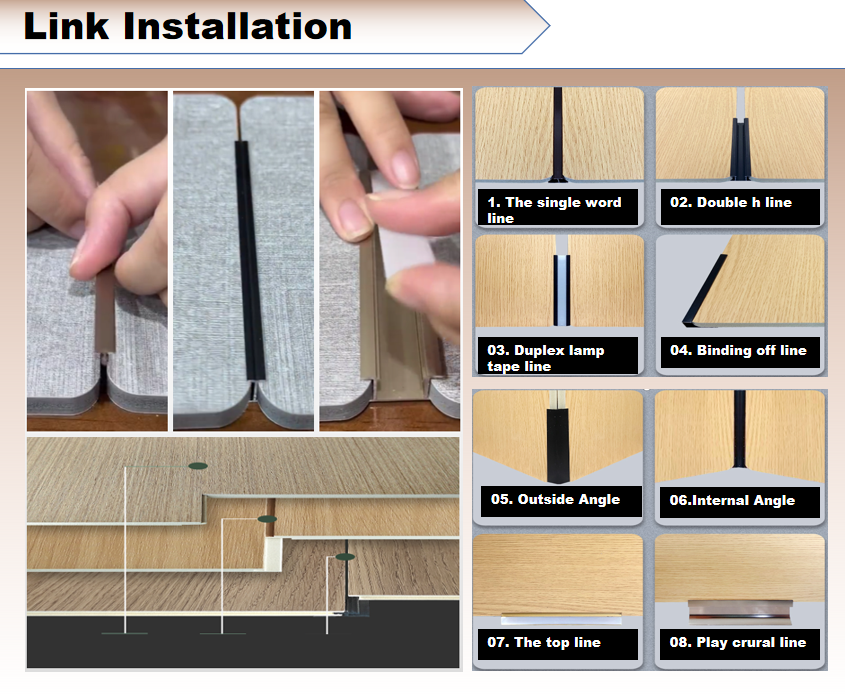 Link Installation

1. The single word line

02. Double h line

03. Duplex lamp tape line

04. Binding off line

05. Outside Angle

06.Internal Angle

07. The top line

08. Play crural line