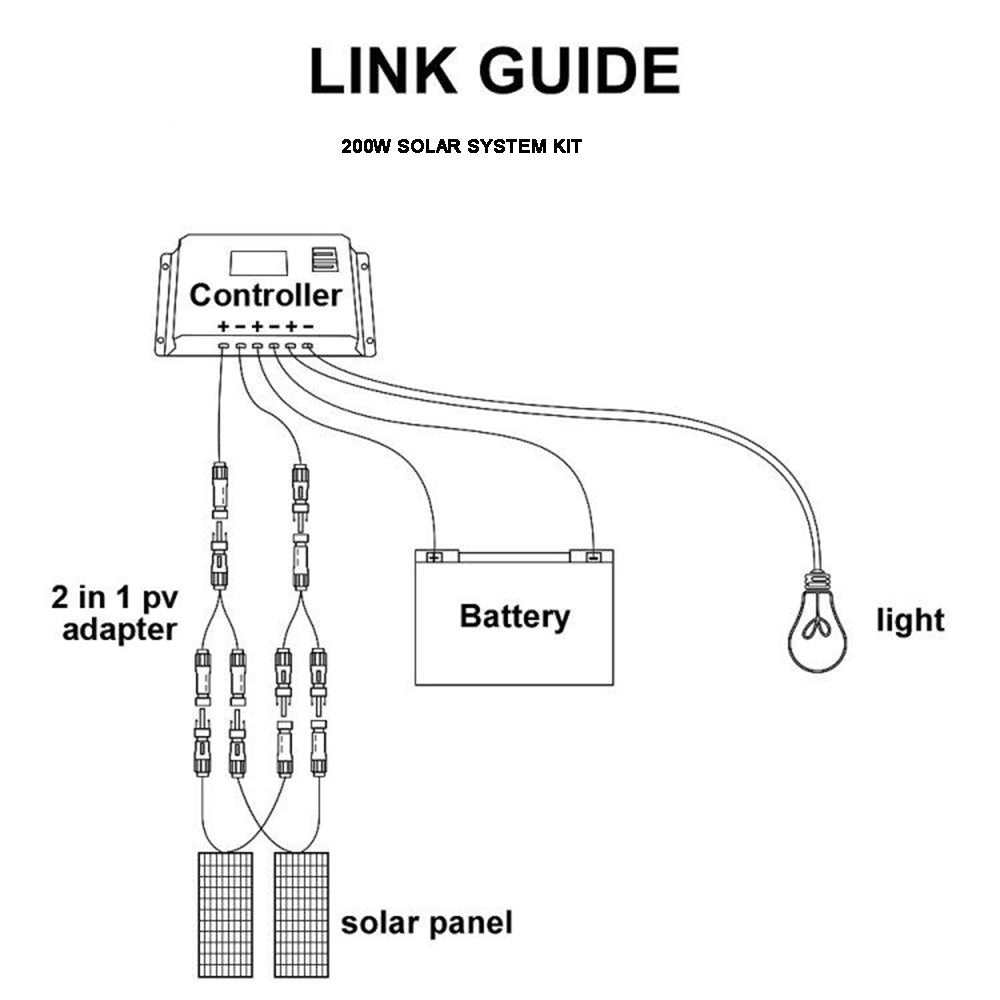 LINK GUIDE

200W SOLAR SYSTEM KIT

Controller
+ - + - + -

2 in 1 pv adapter

+ -
Battery

light

solar panel